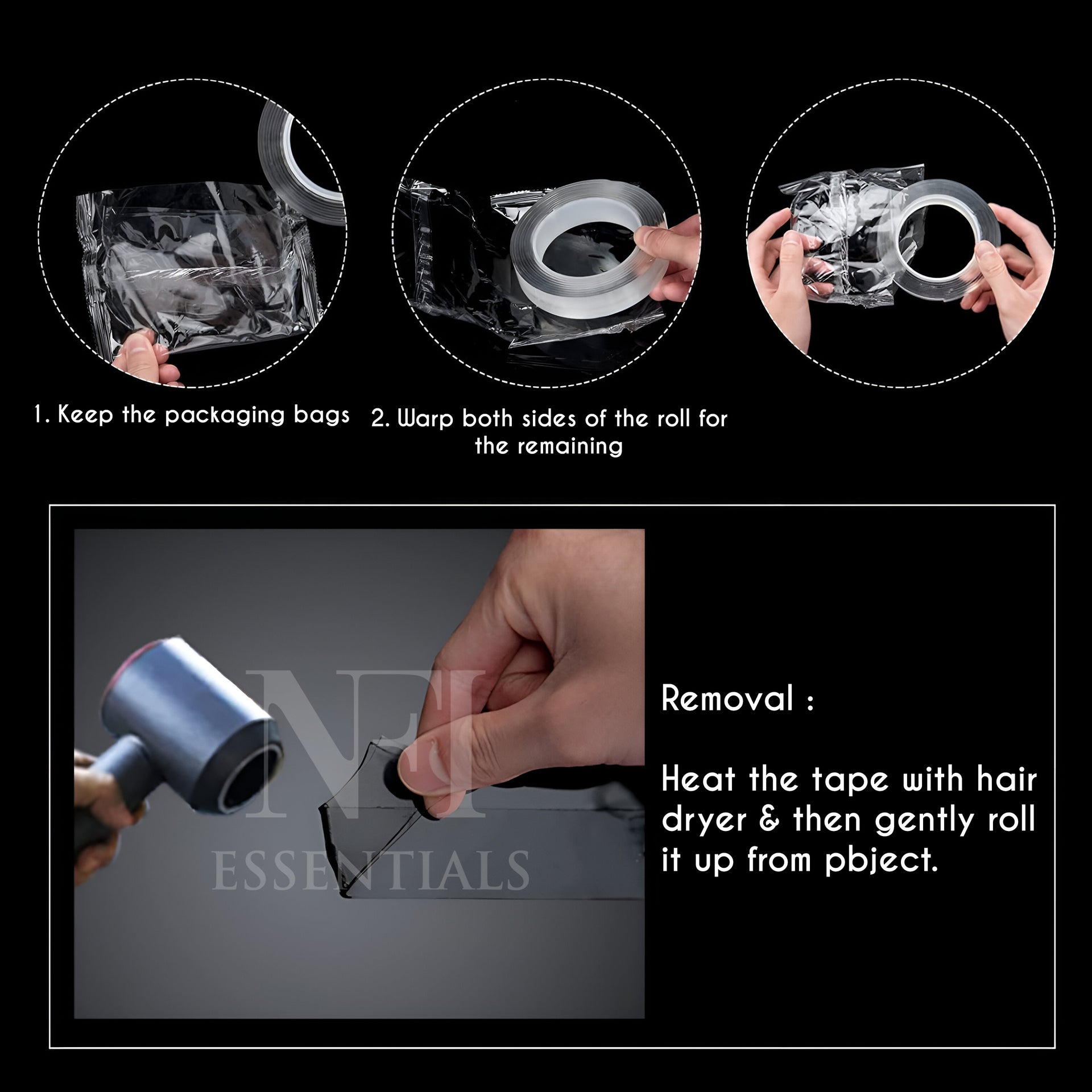 1. Keep the packaging bags

2. Warp both sides of the roll for the remaining

NFI
ESSENTIALS

Removal :

Heat the tape with hair dryer & then gently roll it up from pbject.