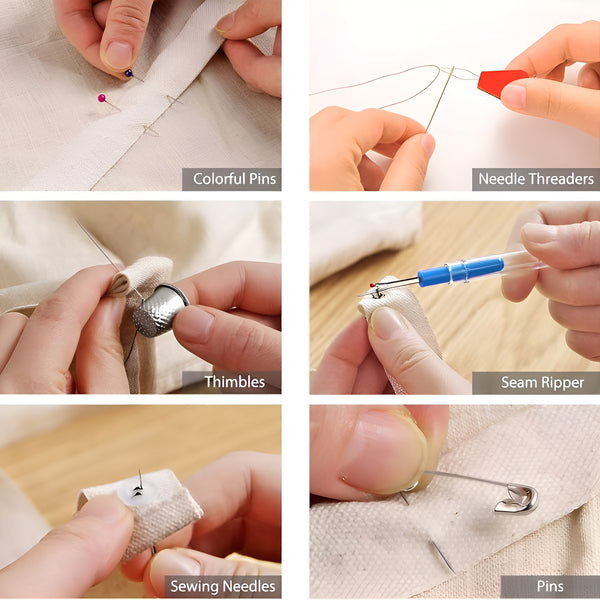 Colorful Pins

Needle Threaders

Thimbles

Seam Ripper

Sewing Needles

Pins