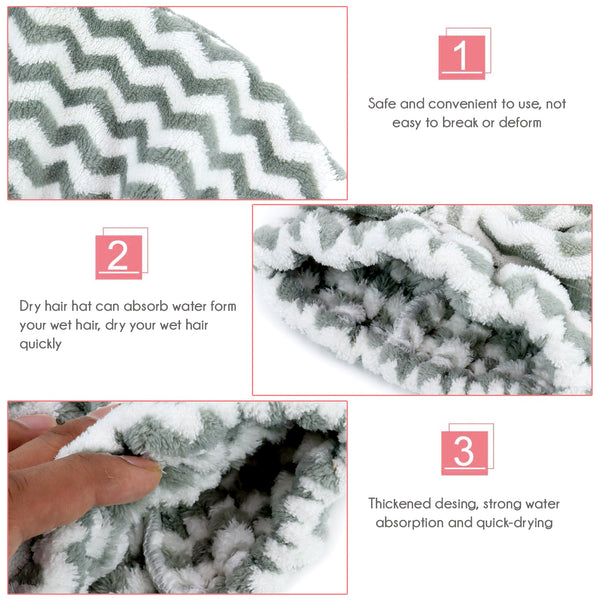 1

Safe and convenient to use, not easy to break or deform

2

Dry hair hat can absorb water form your wet hair, dry your wet hair quickly

3

Thickened desing, strong water absorption and quick-drying