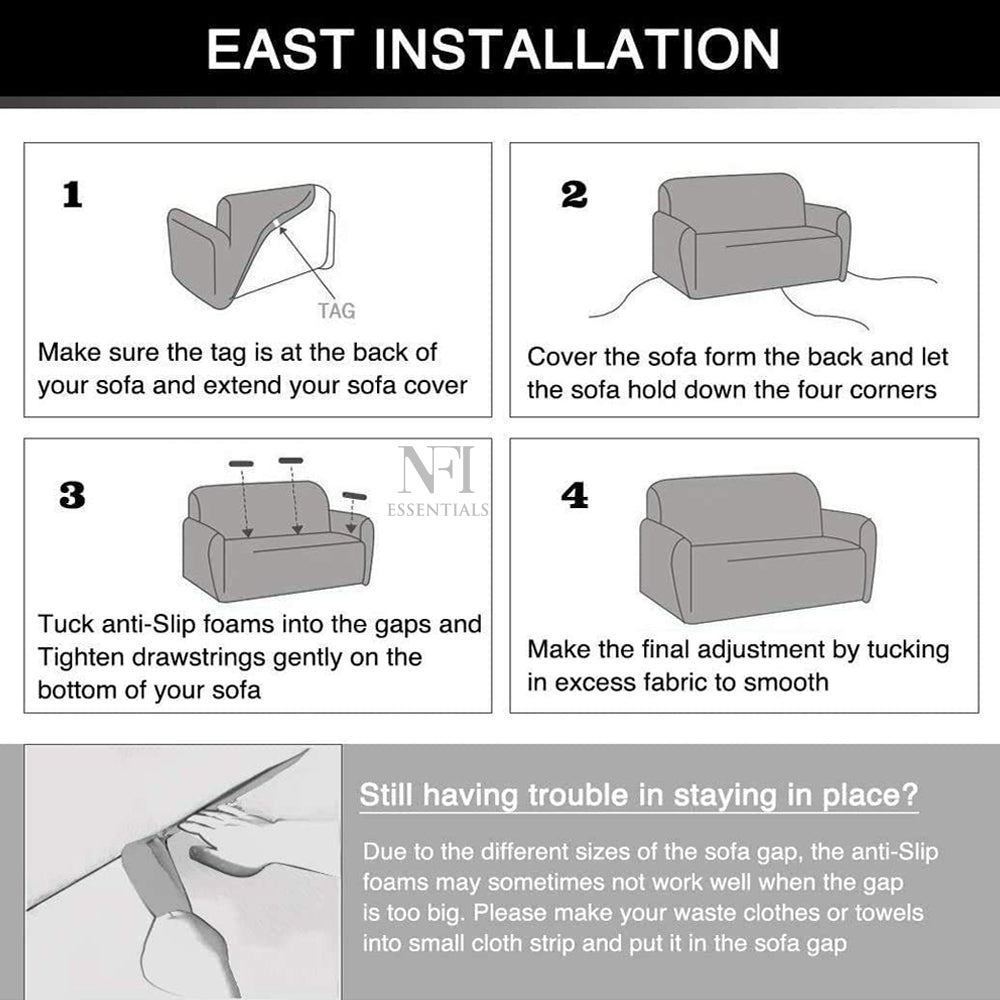 EAST INSTALLATION

1

TAG

Make sure the tag is at the back of your sofa and extend your sofa cover

2

Cover the sofa form the back and let the sofa hold down the four corners

3

NFI ESSENTIALS

Tuck anti-Slip foams into the gaps and Tighten drawstrings gently on the bottom of your sofa

4

Make the final adjustment by tucking in excess fabric to smooth

Still having trouble in staying in place?

Due to the different sizes of the sofa gap, the anti-Slip foams may sometimes not work well when the gap is too big. Please make your waste clothes or towels into small cloth strip and put it in the sofa gap