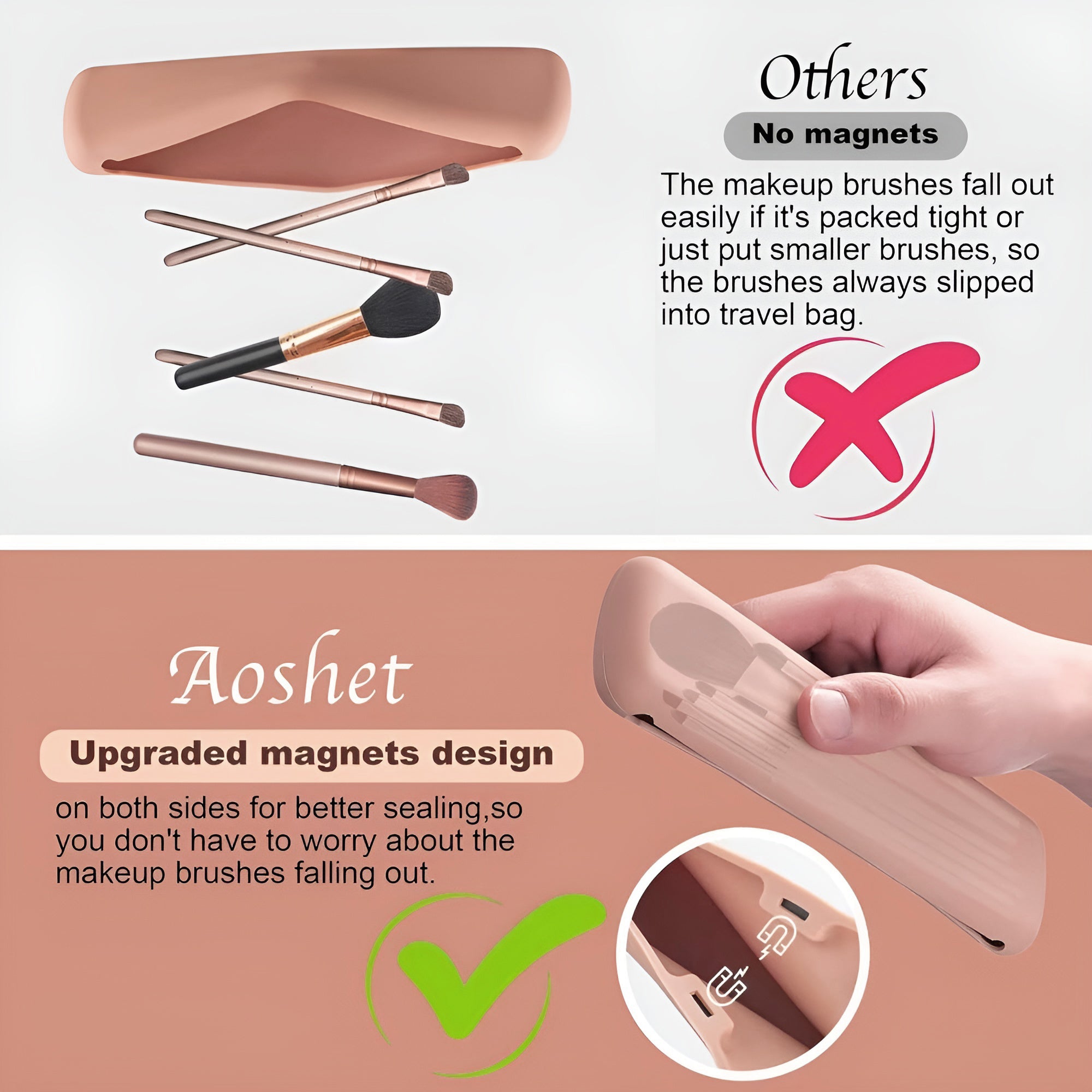 Others

No magnets

The makeup brushes fall out easily if it's packed tight or just put smaller brushes, so the brushes always slipped into travel bag.

Aoshet

Upgraded magnets design

on both sides for better sealing,so you don't have to worry about the makeup brushes falling out.