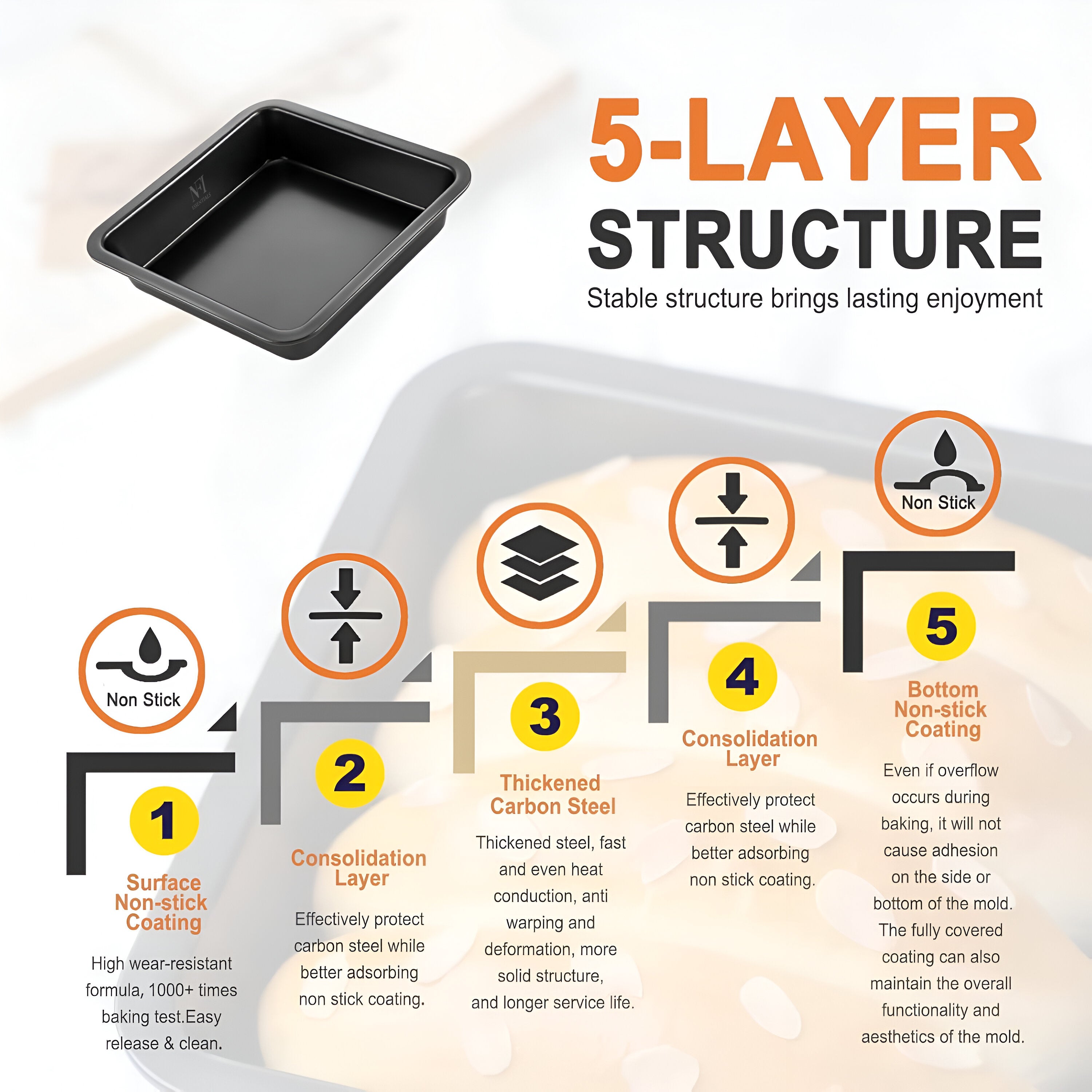 NF
ESSENTIALS

5-LAYER
STRUCTURE
Stable structure brings lasting enjoyment

Non Stick

1
Surface Non-stick Coating
High wear-resistant formula, 1000+ times baking test.Easy release & clean.

2
Consolidation Layer
Effectively protect carbon steel while better adsorbing non stick coating.

3
Thickened Carbon Steel
Thickened steel, fast and even heat conduction, anti warping and deformation, more solid structure, and longer service life.

4
Consolidation Layer
Effectively protect carbon steel while better adsorbing non stick coating.

Non Stick

5
Bottom Non-stick Coating
Even if overflow occurs during baking, it will not cause adhesion on the side or bottom of the mold. The fully covered coating can also maintain the overall functionality and aesthetics of the mold.