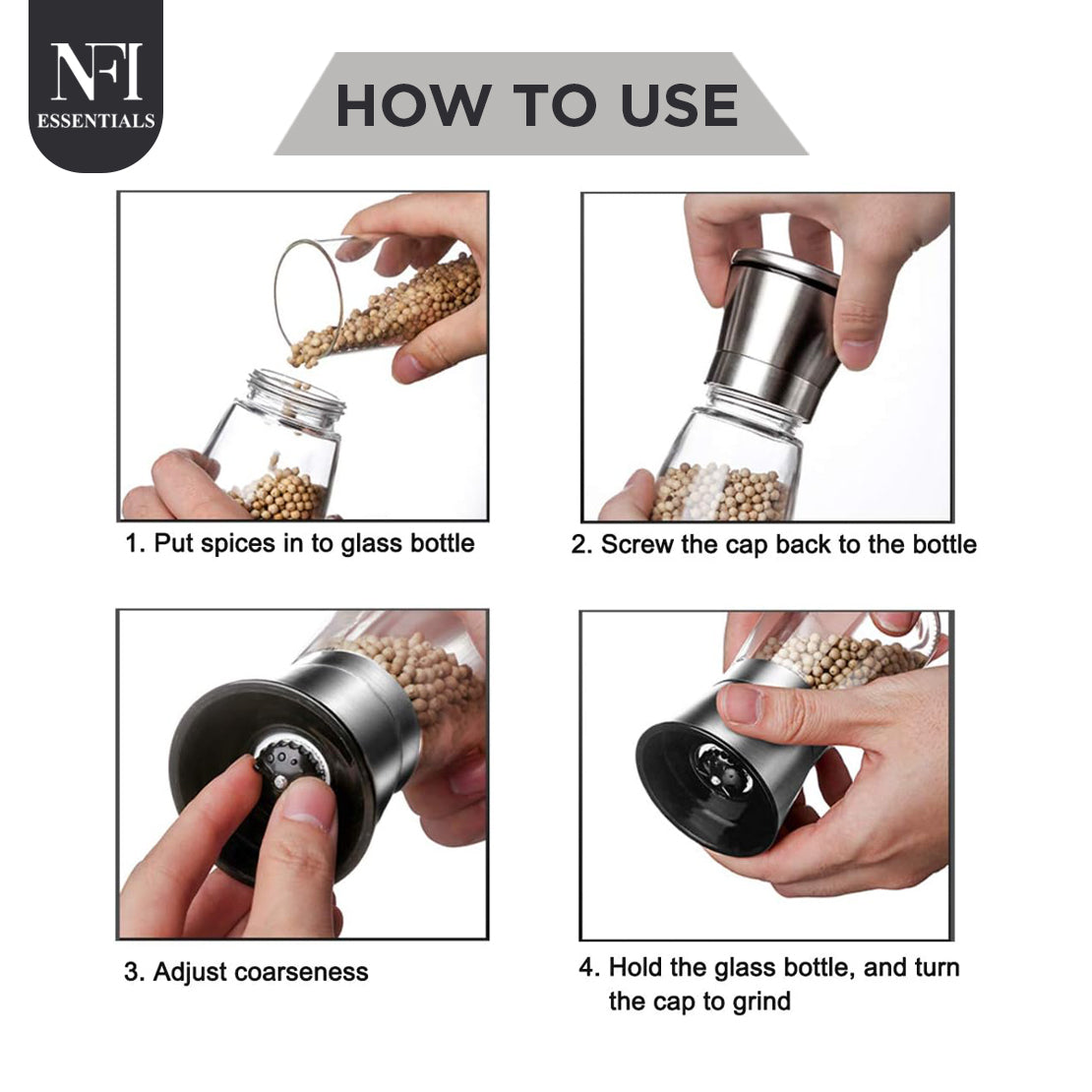 NFI
ESSENTIALS

HOW TO USE

1. Put spices in to glass bottle

2. Screw the cap back to the bottle

3. Adjust coarseness

4. Hold the glass bottle, and turn the cap to grind