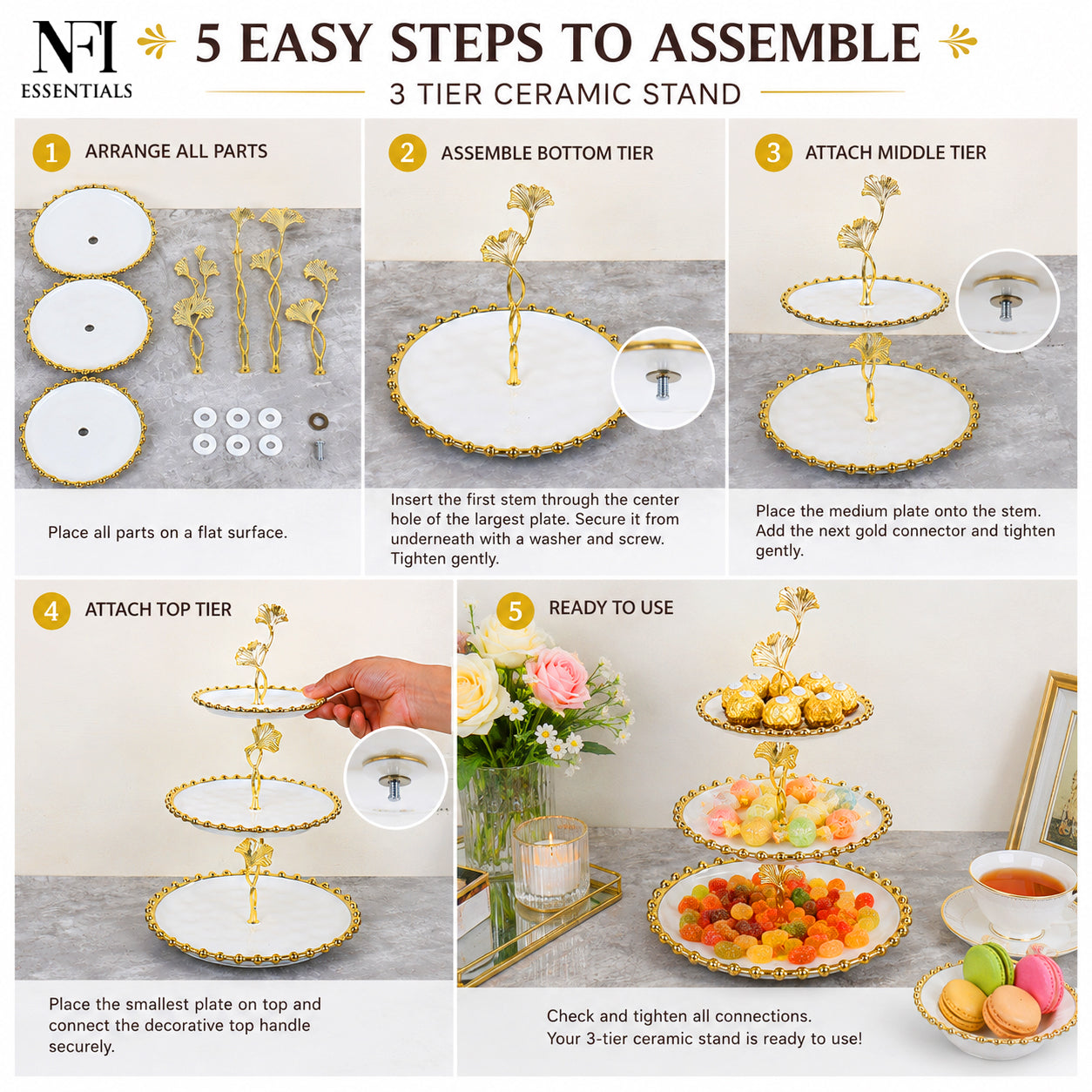 NFI
ESSENTIALS

5 EASY STEPS TO ASSEMBLE

3 TIER CERAMIC STAND

1 ARRANGE ALL PARTS

Place all parts on a flat surface.

2 ASSEMBLE BOTTOM TIER

Insert the first stem through the center hole of the largest plate. Secure it from underneath with a washer and screw. Tighten gently.

3 ATTACH MIDDLE TIER

Place the medium plate onto the stem. Add the next gold connector and tighten gently.

4 ATTACH TOP TIER

Place the smallest plate on top and connect the decorative top handle securely.

5 READY TO USE

Check and tighten all connections.
Your 3-tier ceramic stand is ready to use!