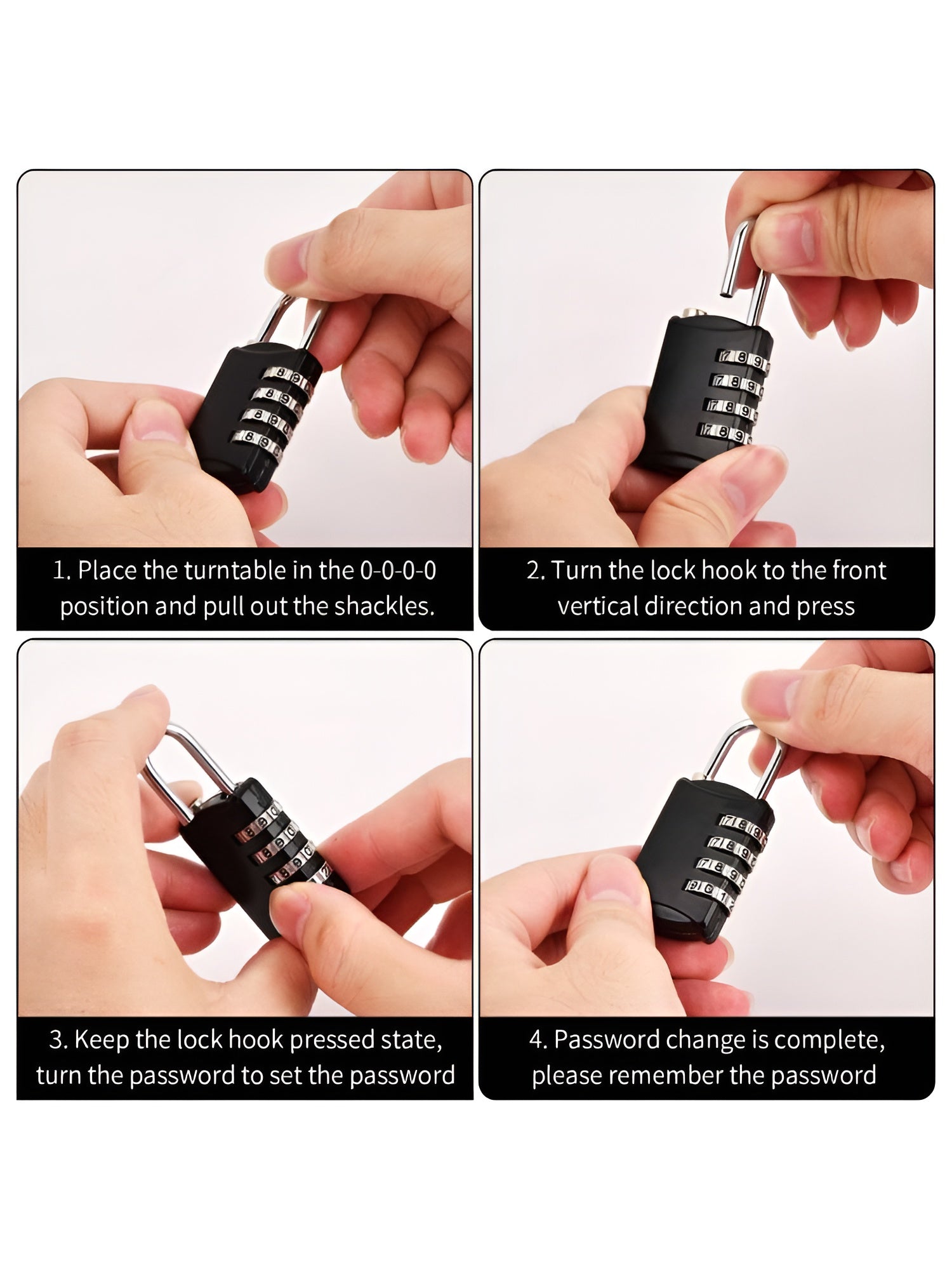 1. Place the turntable in the 0-0-0-0 position and pull out the shackles.

2. Turn the lock hook to the front vertical direction and press

3. Keep the lock hook pressed state, turn the password to set the password

4. Password change is complete, please remember the password