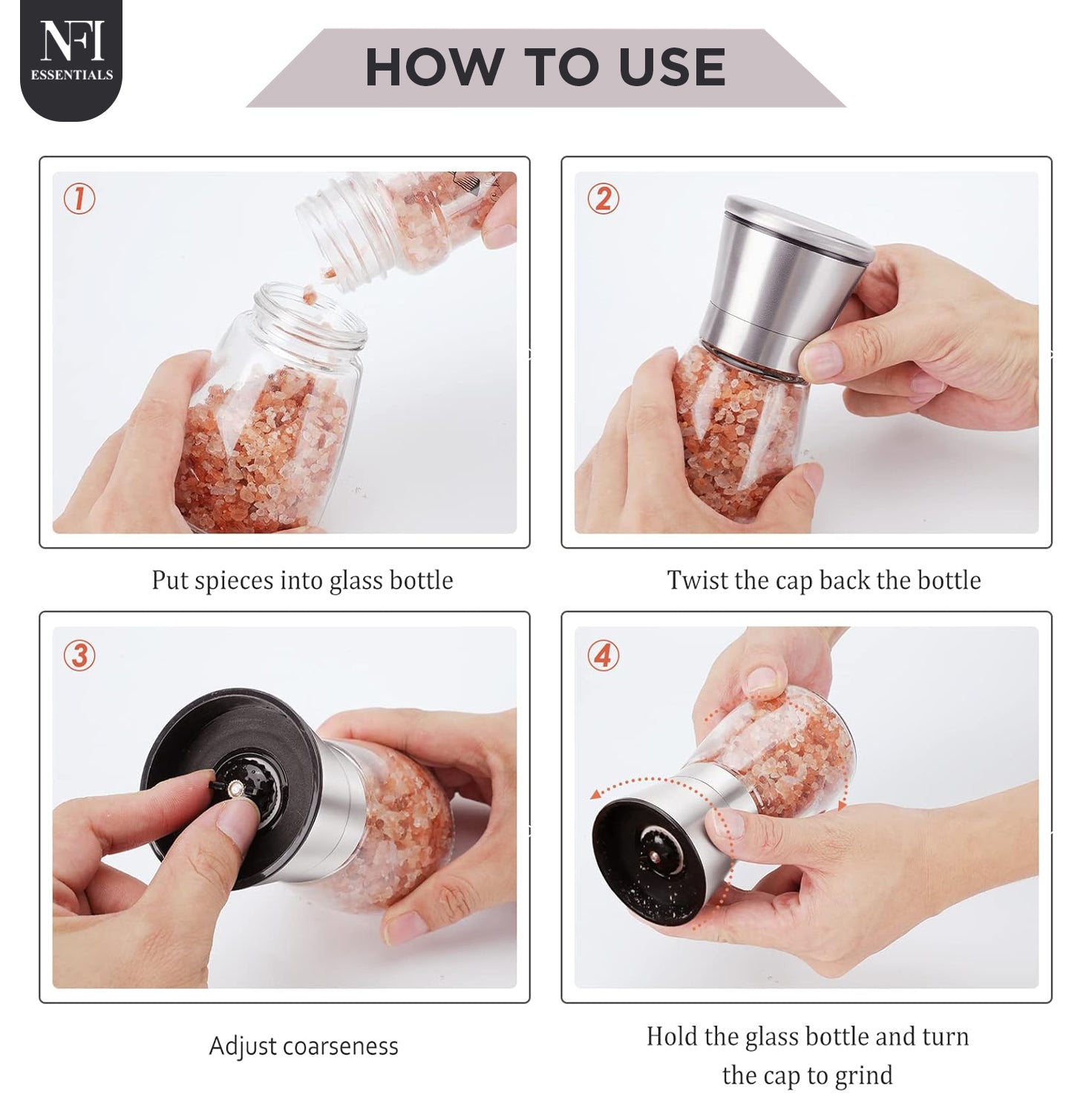 NFI
ESSENTIALS

HOW TO USE

①

Put spieces into glass bottle

②

Twist the cap back the bottle

③

Adjust coarseness

④

Hold the glass bottle and turn the cap to grind