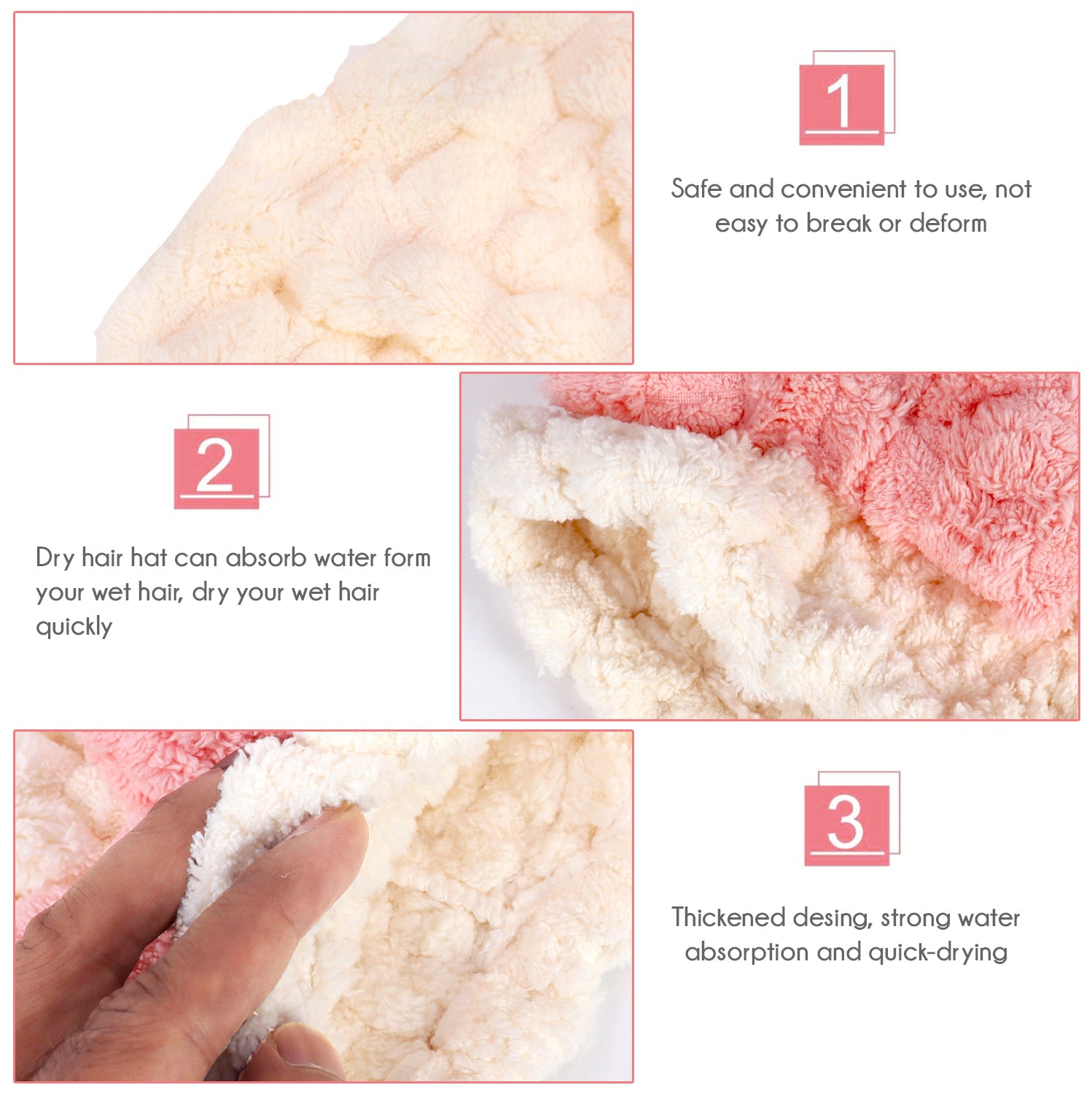 1

Safe and convenient to use, not easy to break or deform

2

Dry hair hat can absorb water form your wet hair, dry your wet hair quickly

3

Thickened desing, strong water absorption and quick-drying