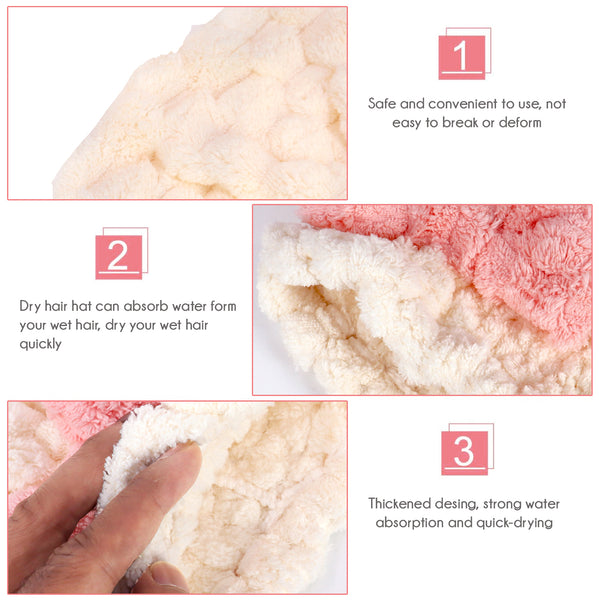 1

Safe and convenient to use, not easy to break or deform

2

Dry hair hat can absorb water form your wet hair, dry your wet hair quickly

3

Thickened desing, strong water absorption and quick-drying